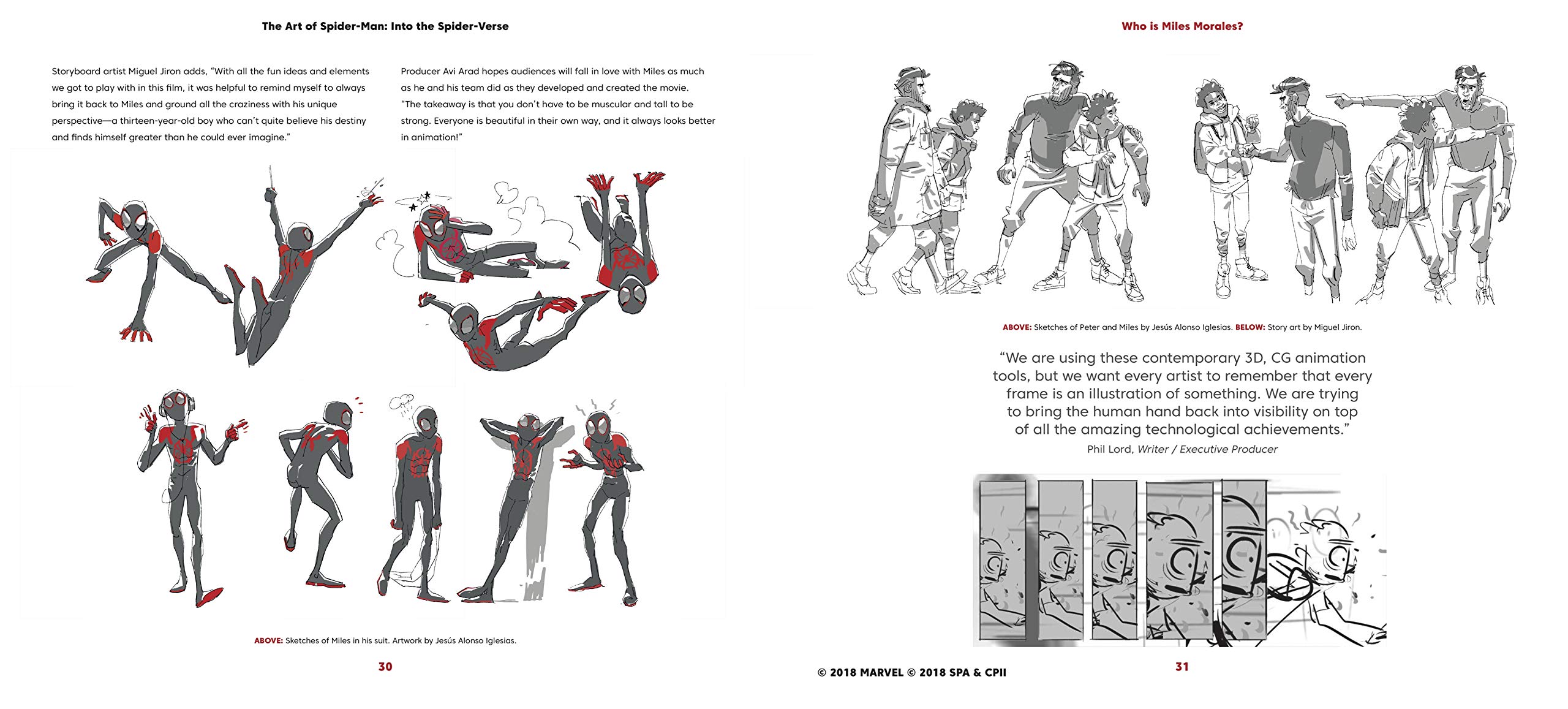 The Art of Spider-Man: Into the Spider-Verse

Storyboard artist Miguel Jiron adds, "With all the fun ideas and elements we got to play with in this film, it was helpful to remind myself to always bring it back to Miles and ground all the craziness with his unique perspective—a thirteen-year-old boy who can't quite believe his destiny and finds himself greater than he could ever imagine."

Producer Avi Arad hopes audiences will fall in love with Miles as much as he and his team did as they developed and created the movie. "The takeaway is that you don't have to be muscular and tall to be strong. Everyone is beautiful in their own way, and it always looks better in animation!"

ABOVE: Sketches of Miles in his suit. Artwork by Jesús Alonso Iglesias.

30

Who is Miles Morales?

ABOVE: Sketches of Peter and Miles by Jesús Alonso Iglesias. BELOW: Story art by Miguel Jiron.

"We are using these contemporary 3D, CG animation tools, but we want every artist to remember that every frame is an illustration of something. We are trying to bring the human hand back into visibility on top of all the amazing technological achievements."
Phil Lord, Writer / Executive Producer

© 2018 MARVEL © 2018 SPA & CPII

31